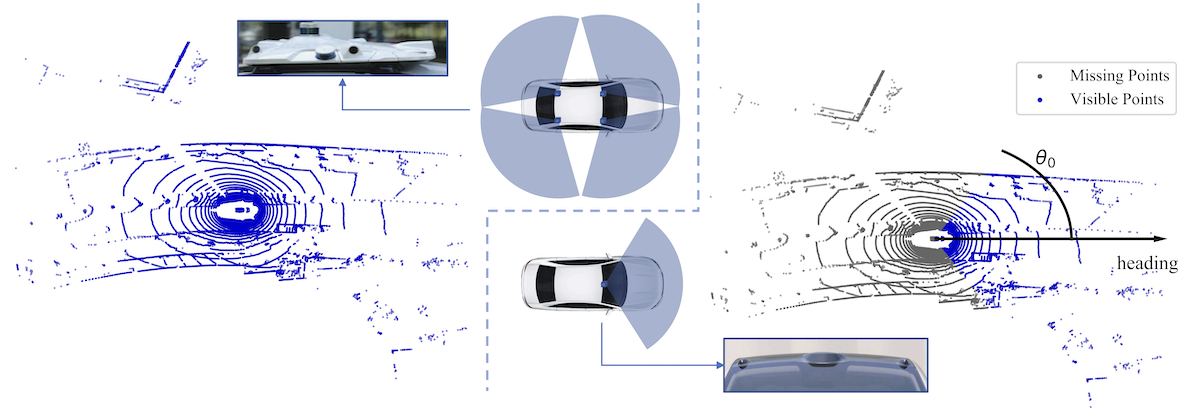 Missing Points
Visible Points
$\theta_0$
heading